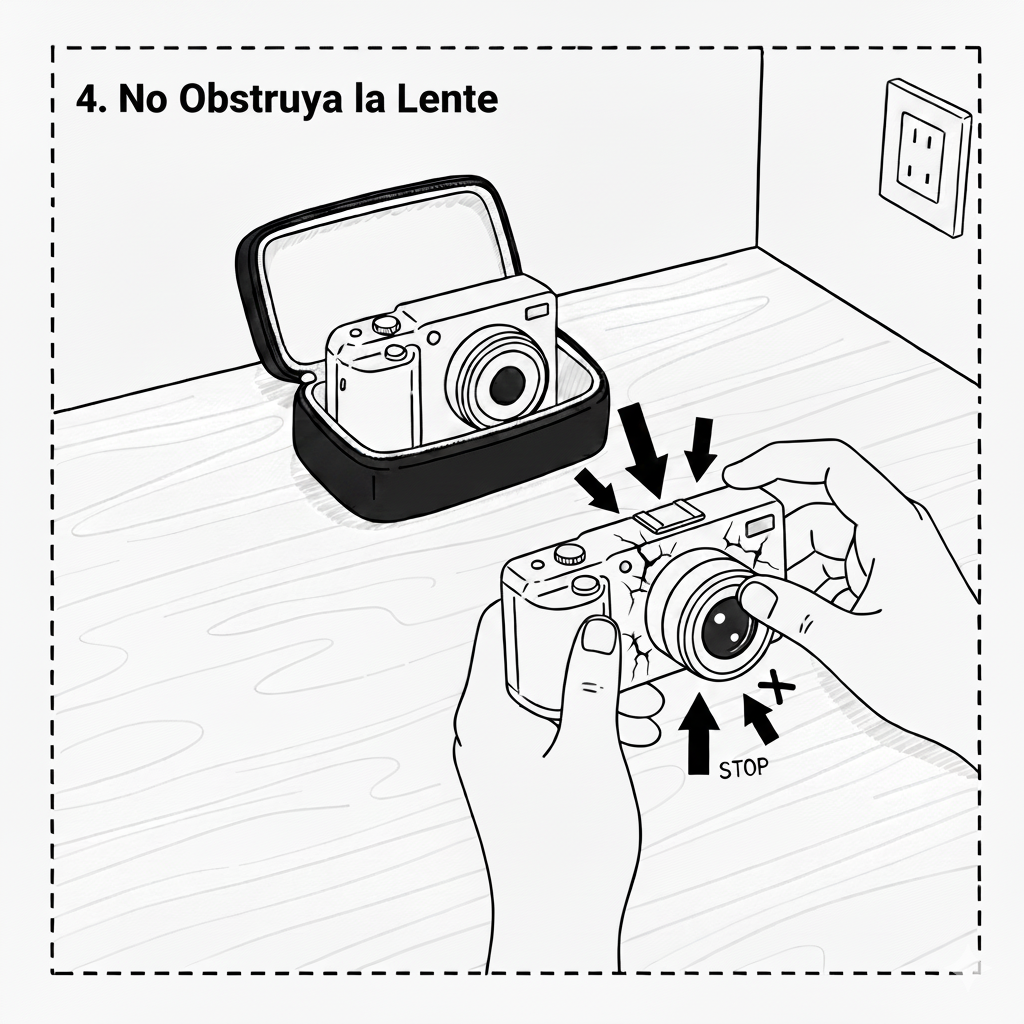 4. No Obstruya la Lente

STOP